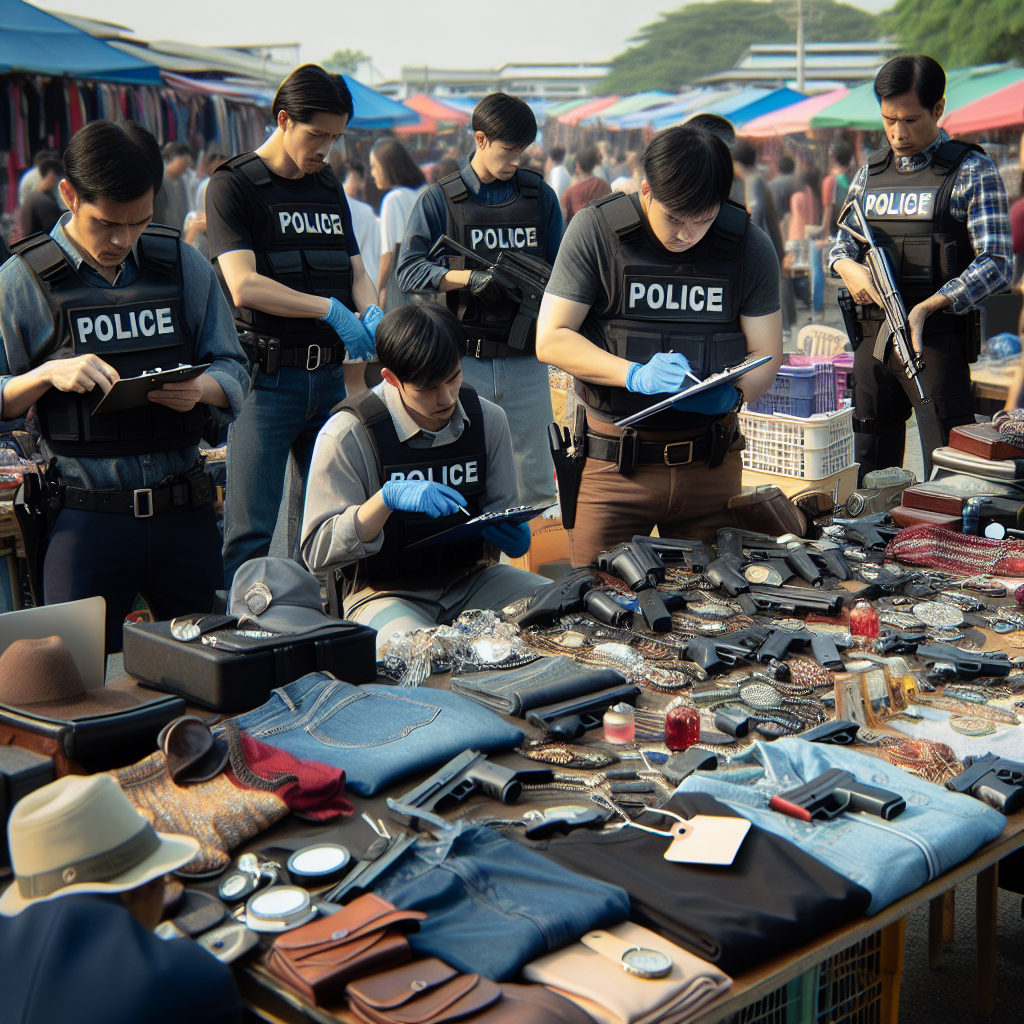 POLICE
POLICE
POLICE
POLICE
POLICE
POLICE